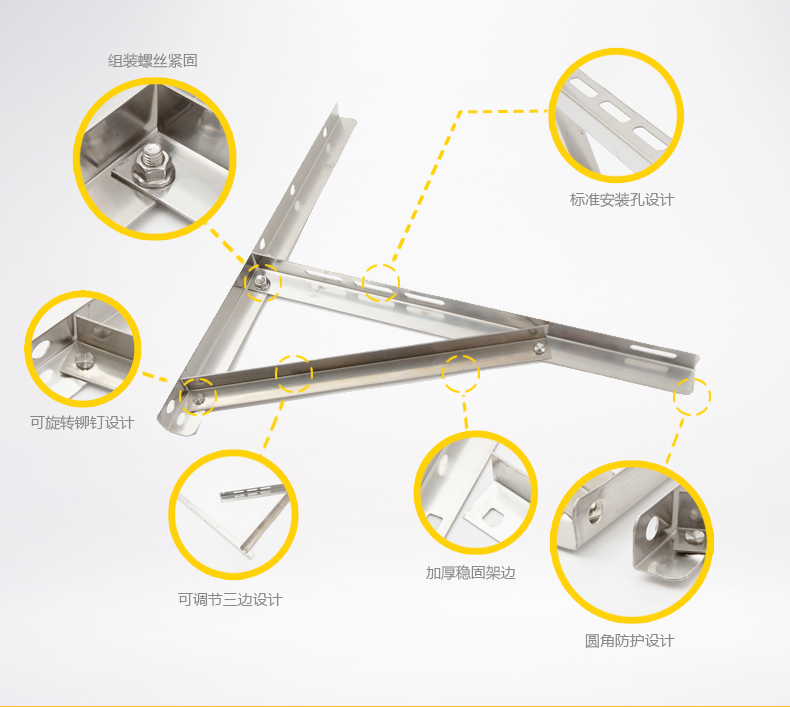 组装螺丝紧固

标准安装孔设计

可旋转铆钉设计

可调节三边设计

加厚稳固架边

圆角防护设计